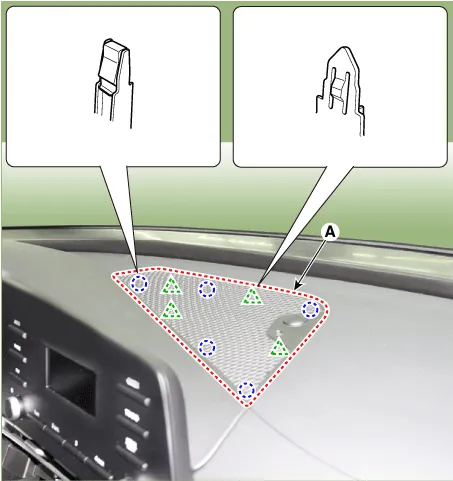 A