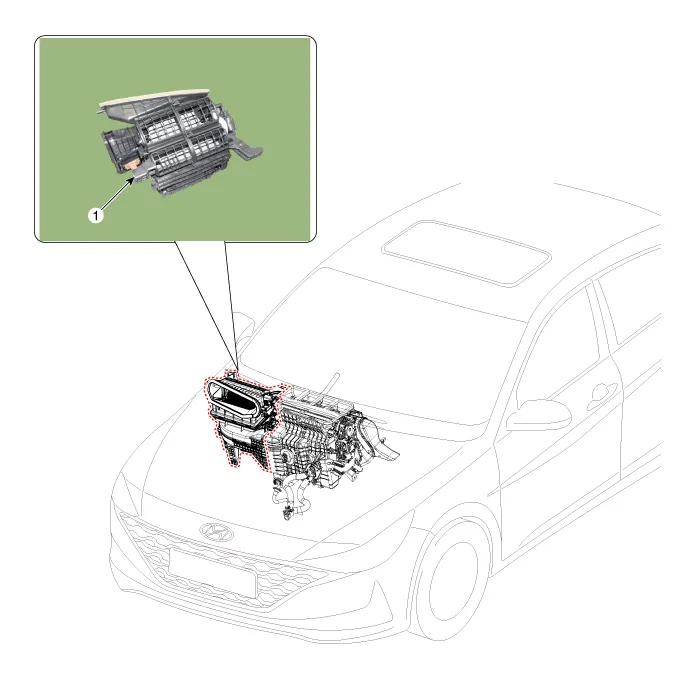 1