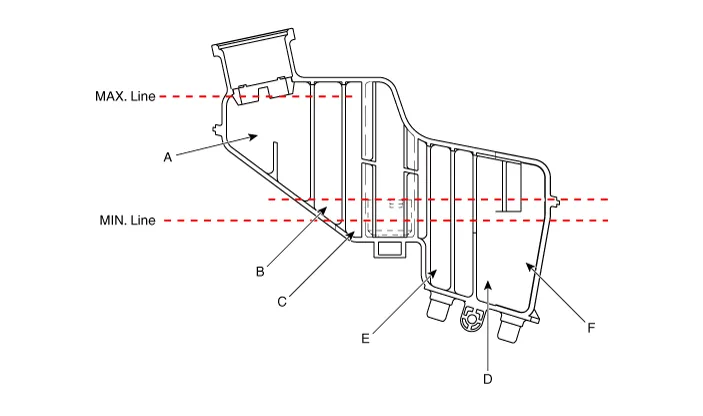 MAX. Line

A

MIN. Line

B

C

E

D

F