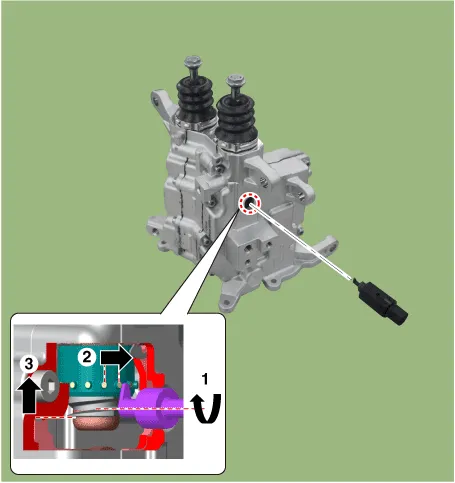 3
2
1