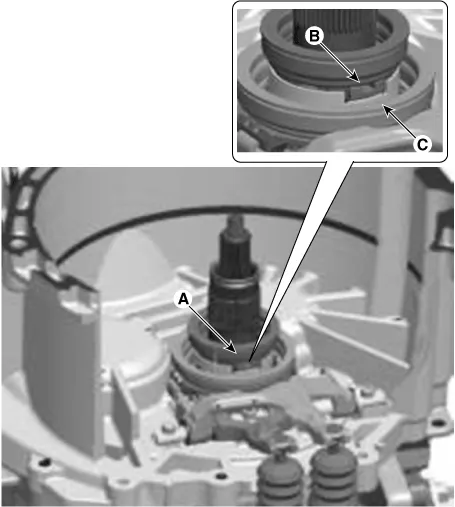 B
C
A