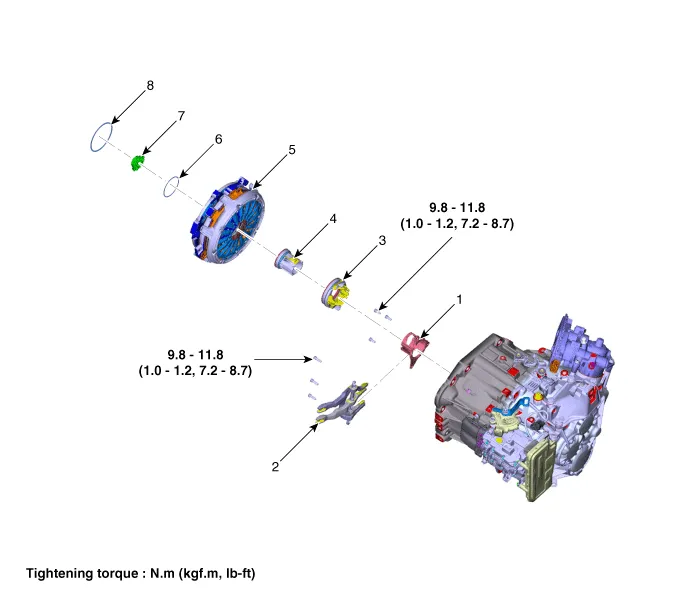 8

7

6

5

4

3

9.8 - 11.8
(1.0 - 1.2, 7.2 - 8.7)

1

9.8 - 11.8
(1.0 - 1.2, 7.2 - 8.7)

2

Tightening torque : N.m (kgf.m, lb-ft)