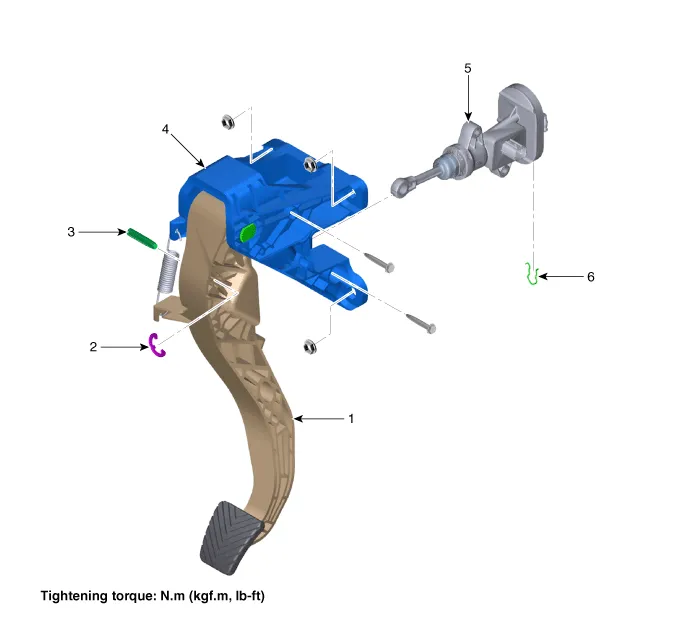 5

4

3

6

2

1

Tightening torque: N.m (kgf.m, lb-ft)