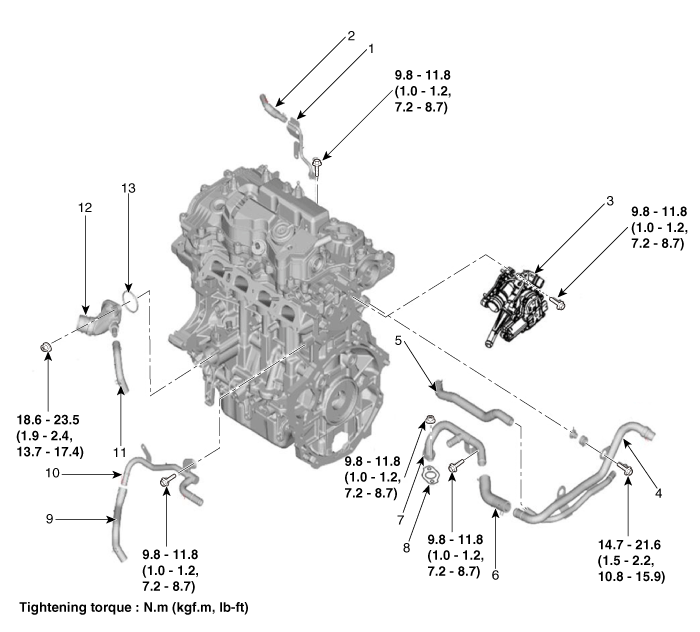 2
1
9.8 - 11.8
(1.0 - 1.2,
7.2 - 8.7)

13
12

3
9.8 - 11.8
(1.0 - 1.2,
7.2 - 8.7)

5

18.6 - 23.5
(1.9 - 2.4,
13.7 - 17.4)

11
10
9

9.8 - 11.8
(1.0 - 1.2,
7.2 - 8.7)

9.8 - 11.8
(1.0 - 1.2,
7.2 - 8.7)
7
8

9.8 - 11.8
(1.0 - 1.2,
7.2 - 8.7)
6

4
14.7 - 21.6
(1.5 - 2.2,
10.8 - 15.9)

Tightening torque : N.m (kgf.m, lb-ft)