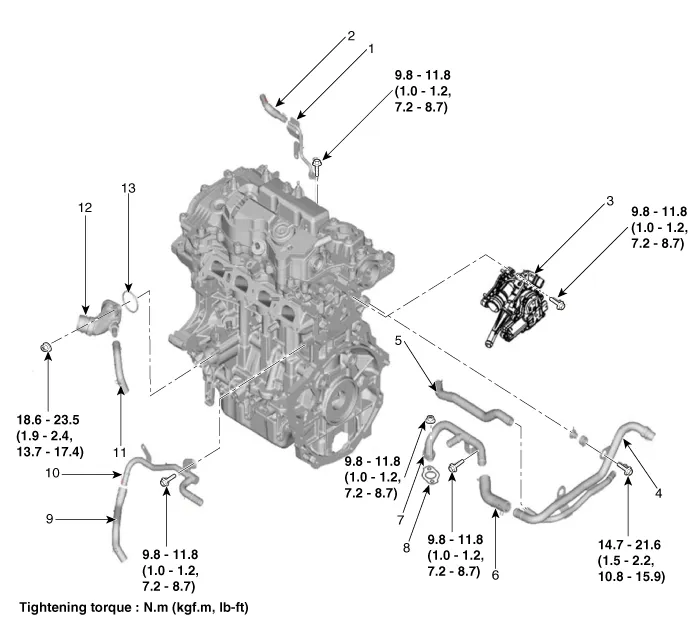 2
1
9.8 - 11.8
(1.0 - 1.2,
7.2 - 8.7)

13
12

3
9.8 - 11.8
(1.0 - 1.2,
7.2 - 8.7)

5

18.6 - 23.5
(1.9 - 2.4,
13.7 - 17.4)

11
10
9

9.8 - 11.8
(1.0 - 1.2,
7.2 - 8.7)

9.8 - 11.8
(1.0 - 1.2,
7.2 - 8.7)

7
8

9.8 - 11.8
(1.0 - 1.2,
7.2 - 8.7)

6

4

14.7 - 21.6
(1.5 - 2.2,
10.8 - 15.9)

Tightening torque : N.m (kgf.m, lb-ft)