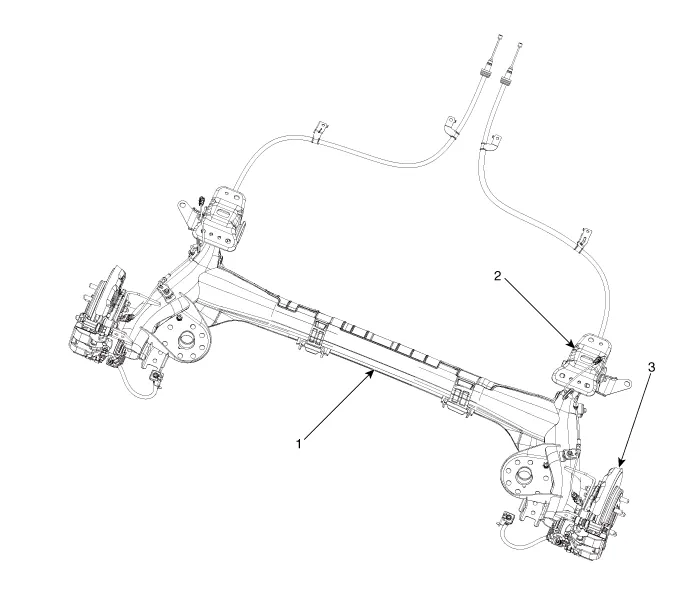 2
3
1