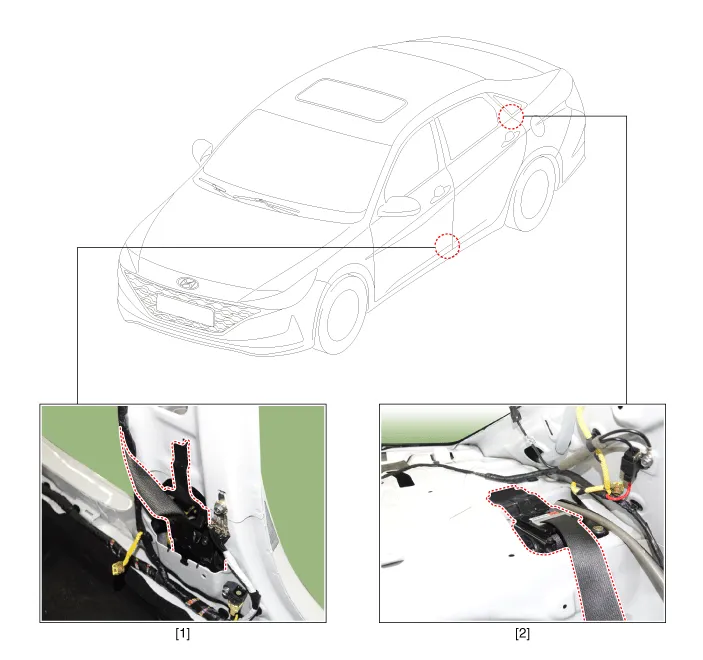 [1]

[2]