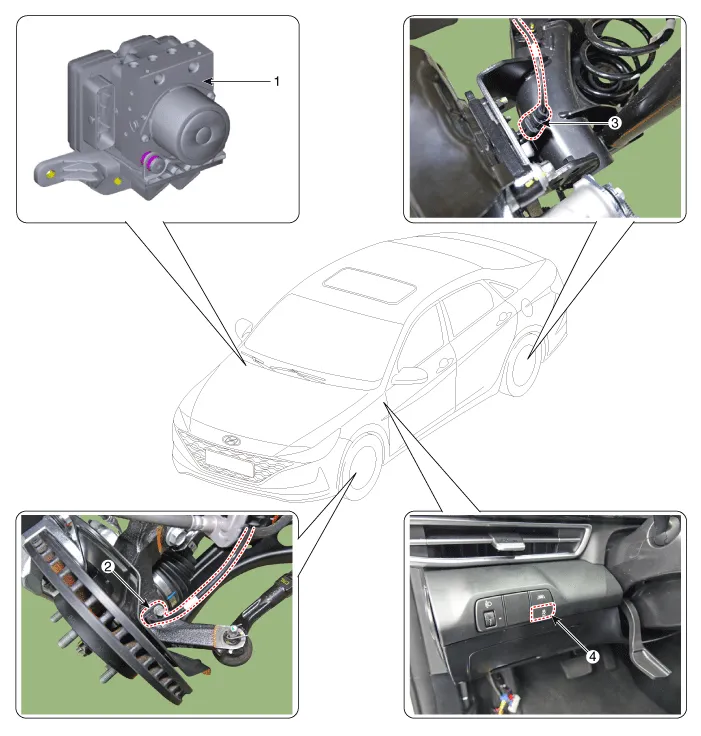 1

3

2

4