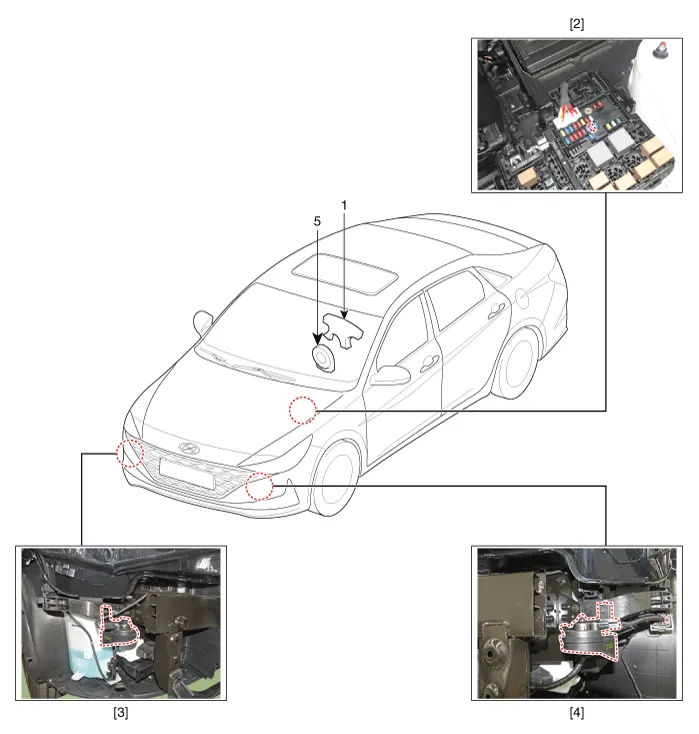 [2]

1

5

[3]

[4]