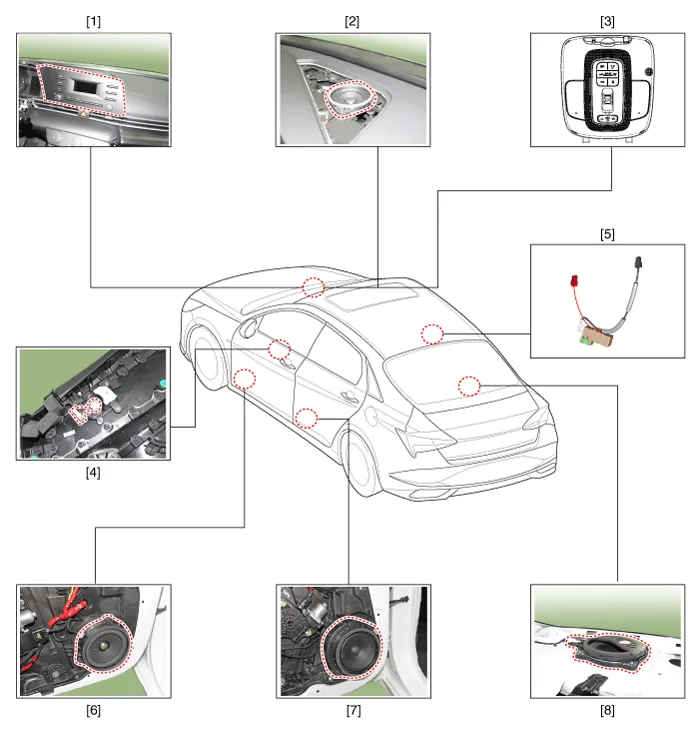 [1]

[2]

[3]

[5]

[4]

[6]

[7]

[8]