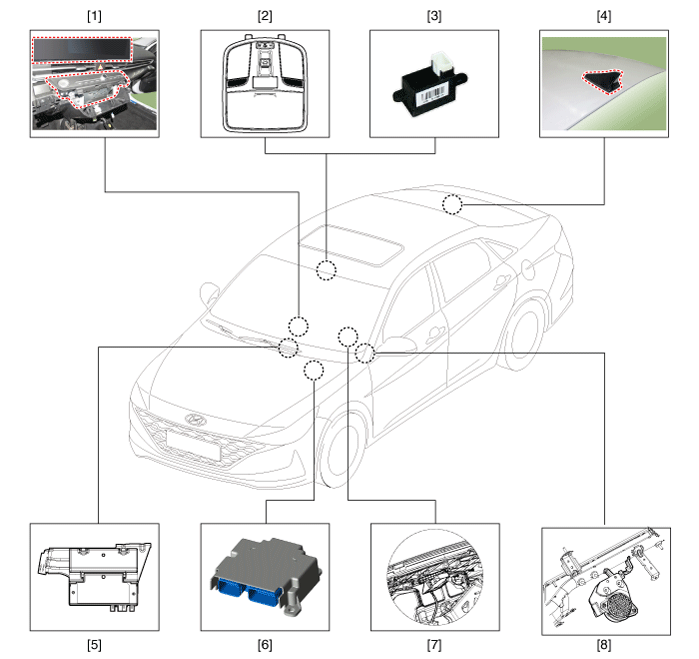 [1]

[2]

[3]

[4]

[5]

[6]

[7]

[8]