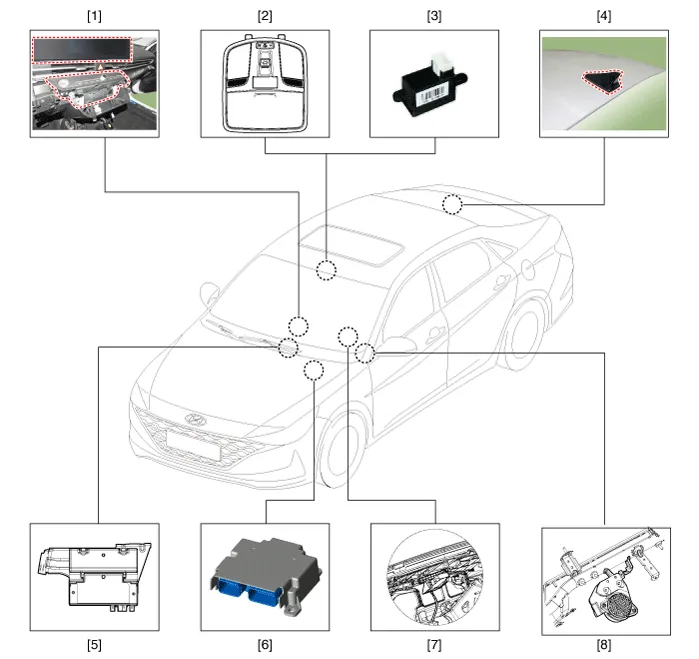 [1]
[2]
[3]
[4]
[5]
[6]
[7]
[8]