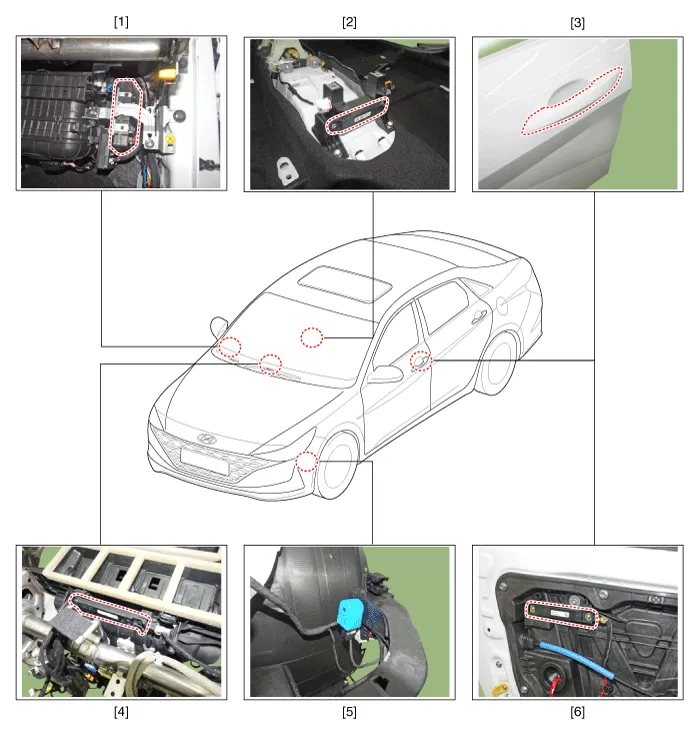 [1]

[2]

[3]

[4]

[5]

[6]