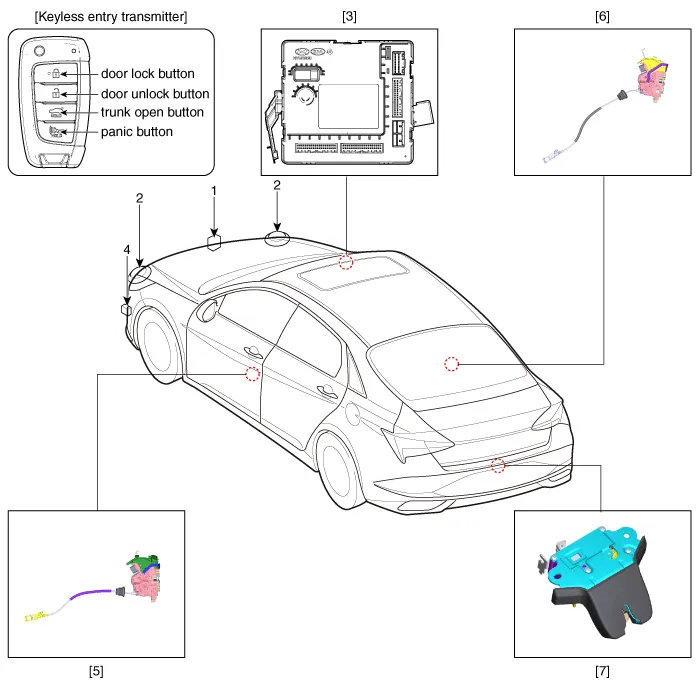 [Keyless entry transmitter]
door lock button
door unlock button
trunk open button
panic button

[3]

[6]

2
1
2
4

[5]

[7]