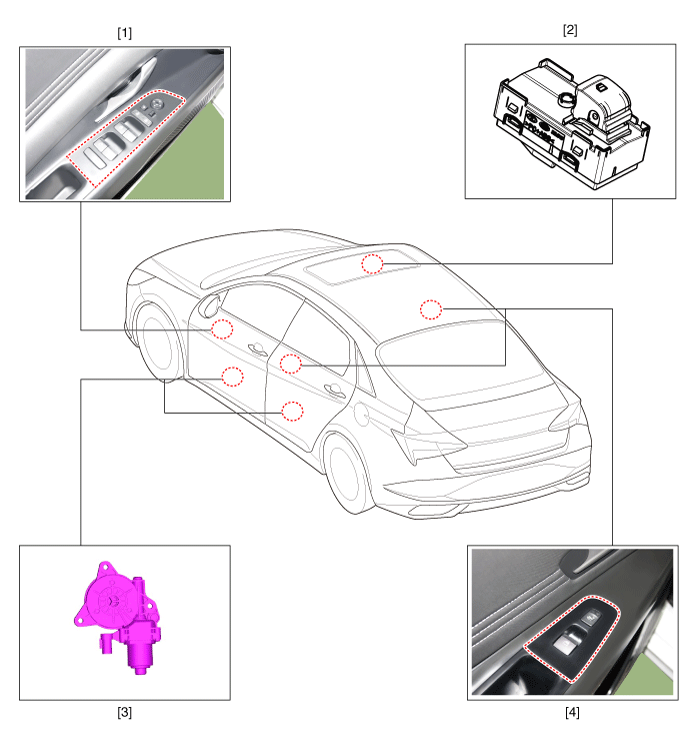 [1]

[2]

[3]

[4]