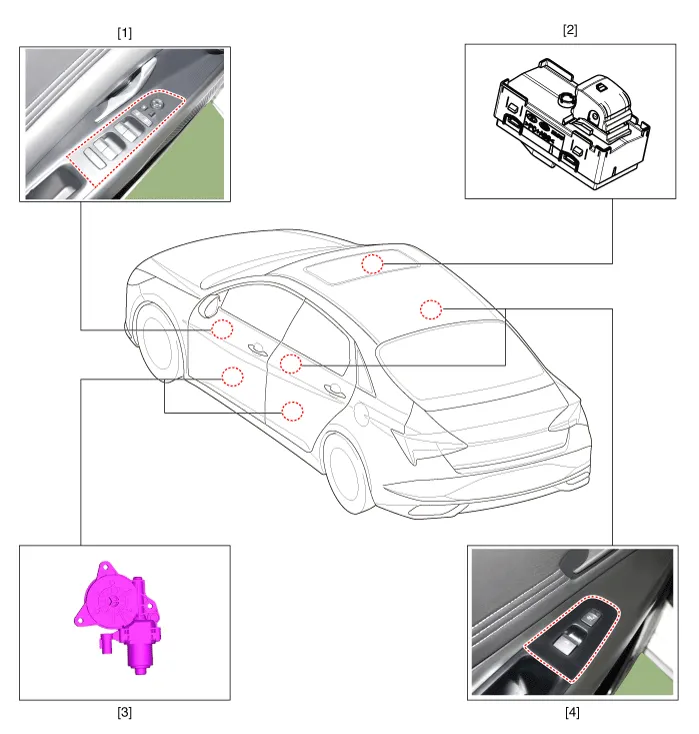 [1]

[2]

[3]

[4]