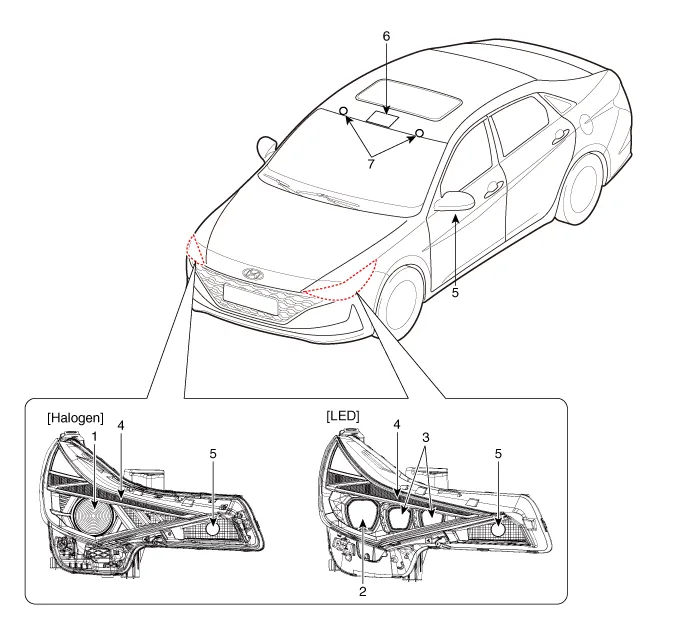 6

7

5

[Halogen]

1

4

5

[LED]

4

3

5

2