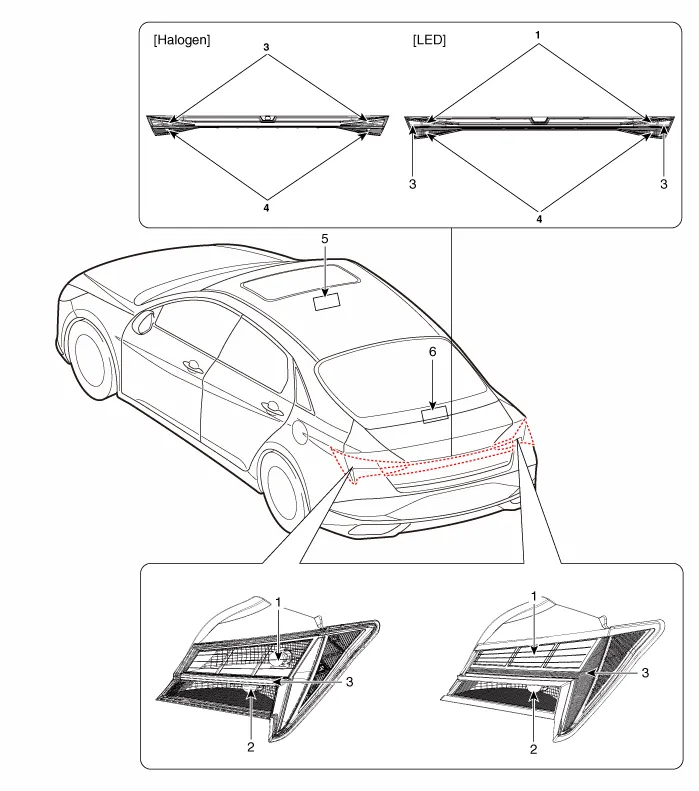 [Halogen]
3
4

[LED]
1
3
3
4

5
6

1
3
2

1
3
2