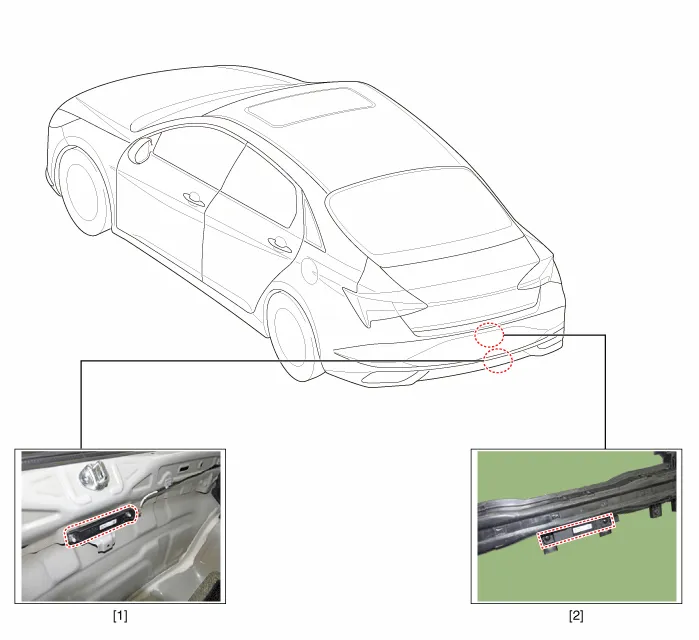 [1]

[2]