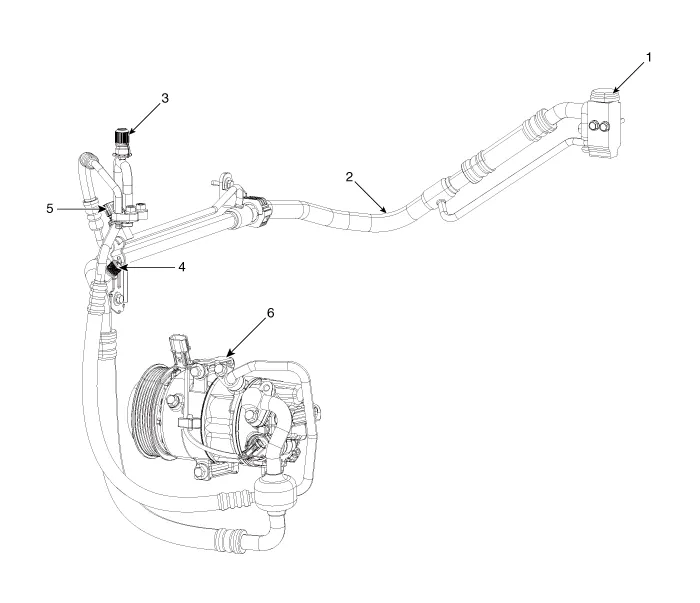 1
3
2
5
4
6