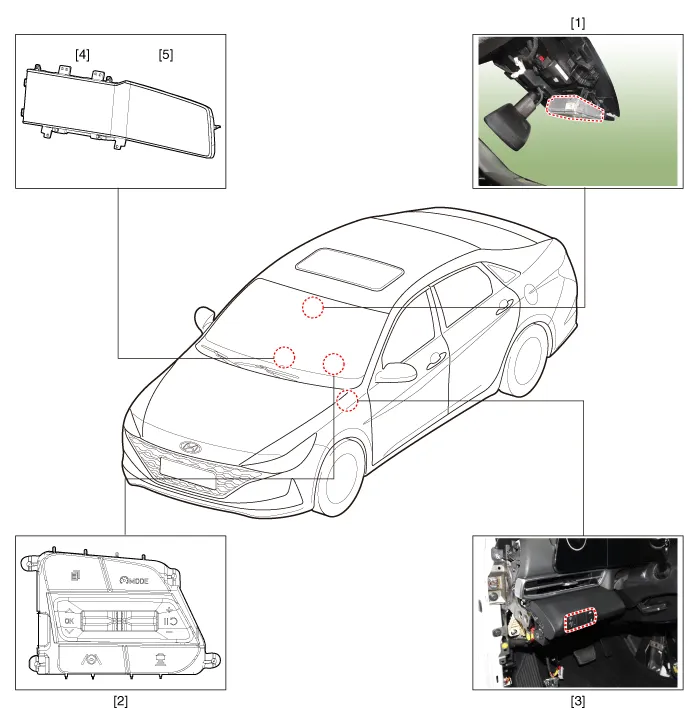 [4]
[5]
[1]
MODE
OK
[2]
[3]