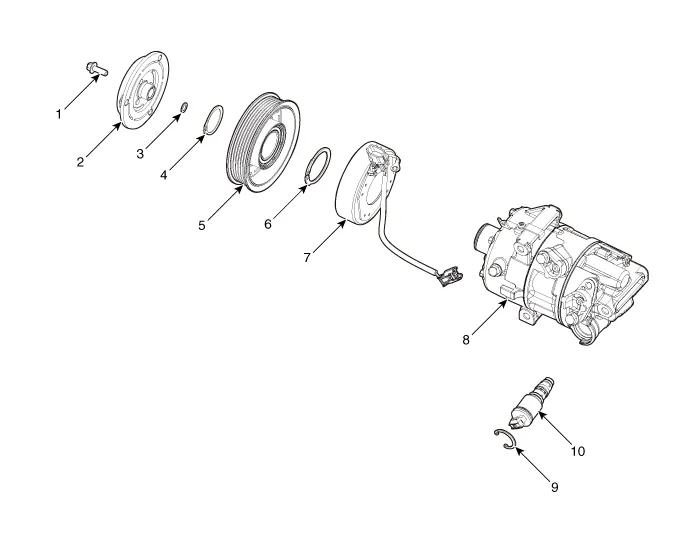 1
2
3
4
5
6
7
8
10
9