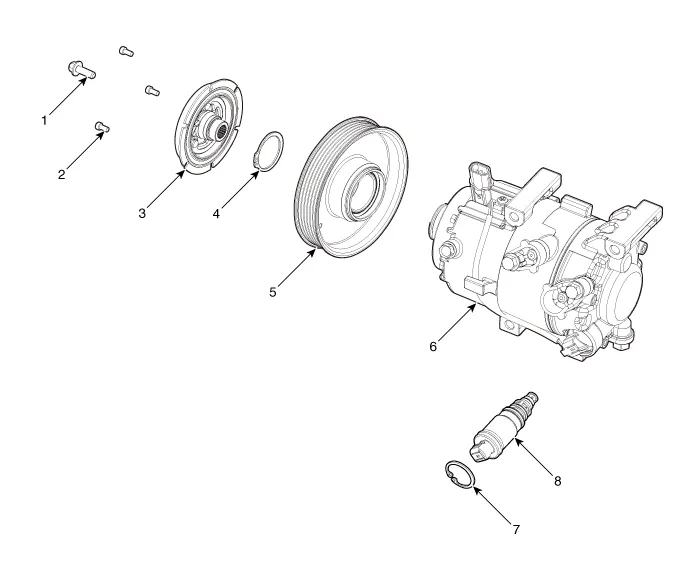 1
2
3
4
5
6
8
7