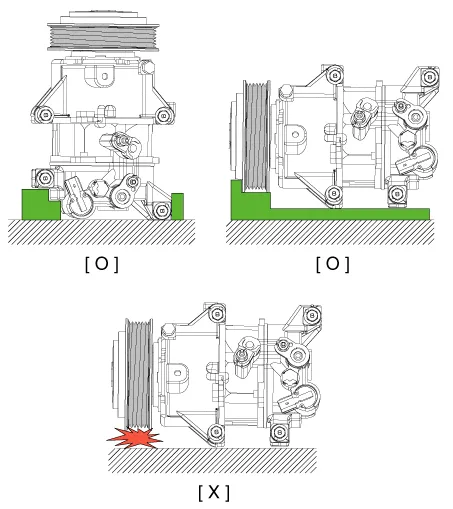 [ O ]

[ O ]

[ X ]