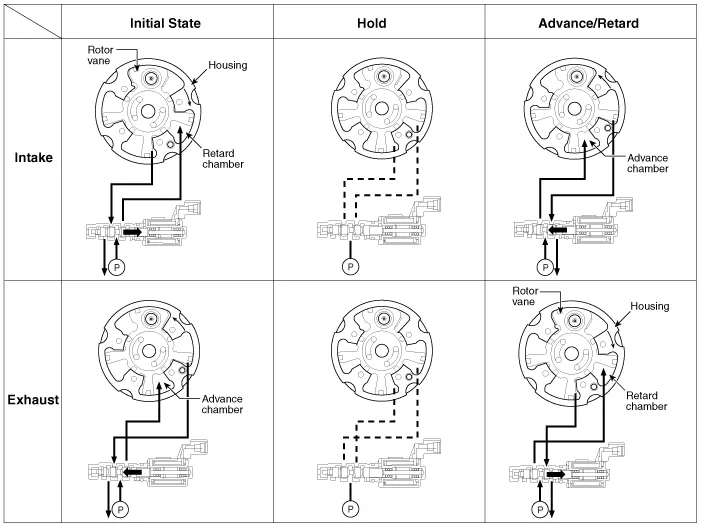 | | Initial State | Hold | Advance/Retard |
|---|---|---|---|
| Intake | Rotor vane Housing Retard chamber P | P | Advance chamber P |
| Exhaust | Advance chamber P | P | Rotor vane Housing Retard chamber P |