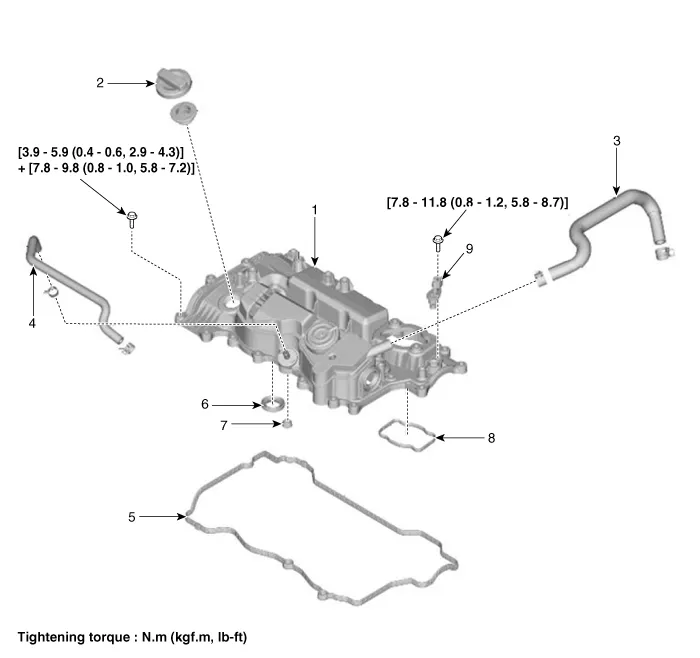 2

[3.9 - 5.9 (0.4 - 0.6, 2.9 - 4.3)]
+ [7.8 - 9.8 (0.8 - 1.0, 5.8 - 7.2)]

3

1

[7.8 - 11.8 (0.8 - 1.2, 5.8 - 8.7)]

9

4

6

7

8

5

Tightening torque : N.m (kgf.m, lb-ft)