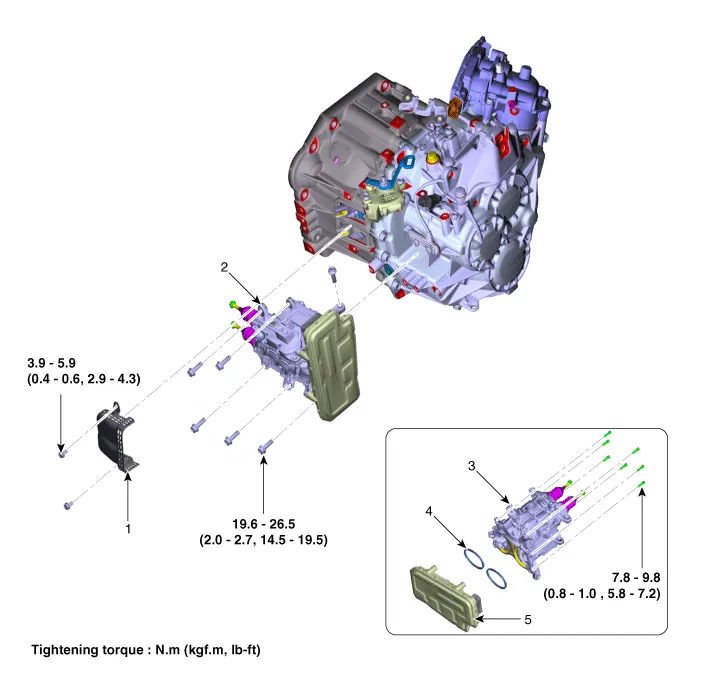 2

3.9 - 5.9
(0.4 - 0.6, 2.9 - 4.3)

1

19.6 - 26.5
(2.0 - 2.7, 14.5 - 19.5)

3

4

7.8 - 9.8
(0.8 - 1.0 , 5.8 - 7.2)

5

Tightening torque : N.m (kgf.m, lb-ft)