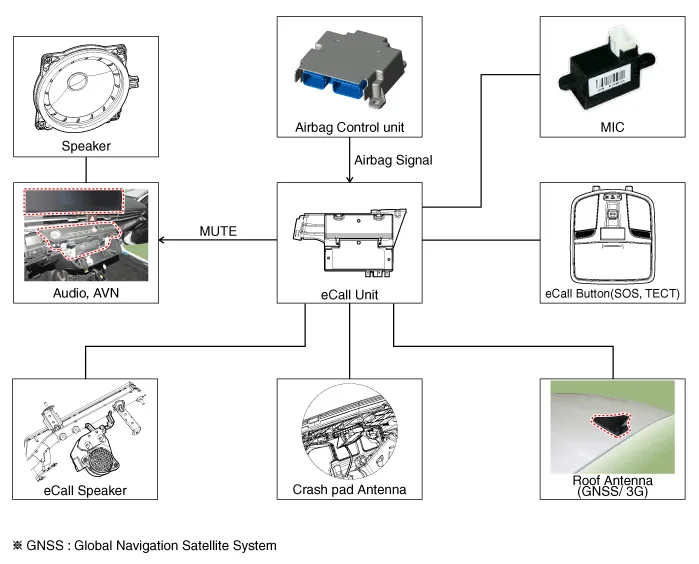 Speaker

Airbag Control unit

MIC

Airbag Signal

MUTE

Audio, AVN

eCall Unit

eCall Button(SOS, TECT)

eCall Speaker

Crash pad Antenna

Roof Antenna (GNSS/ 3G)

※ GNSS : Global Navigation Satellite System