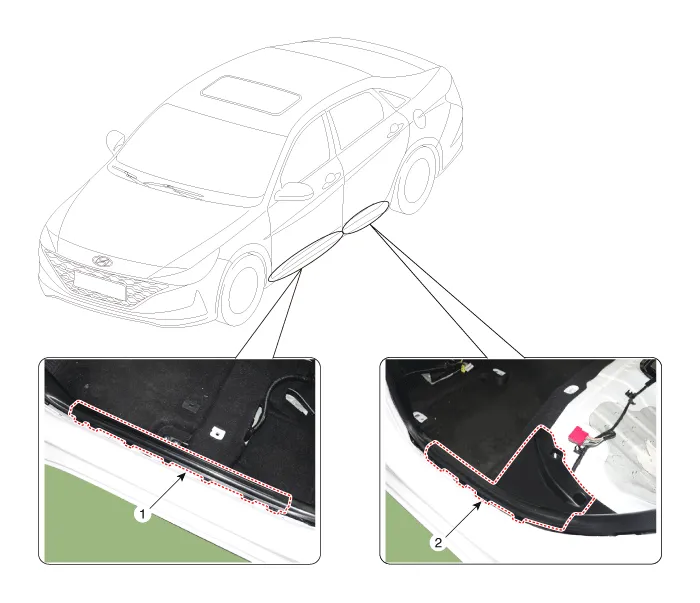 1

2