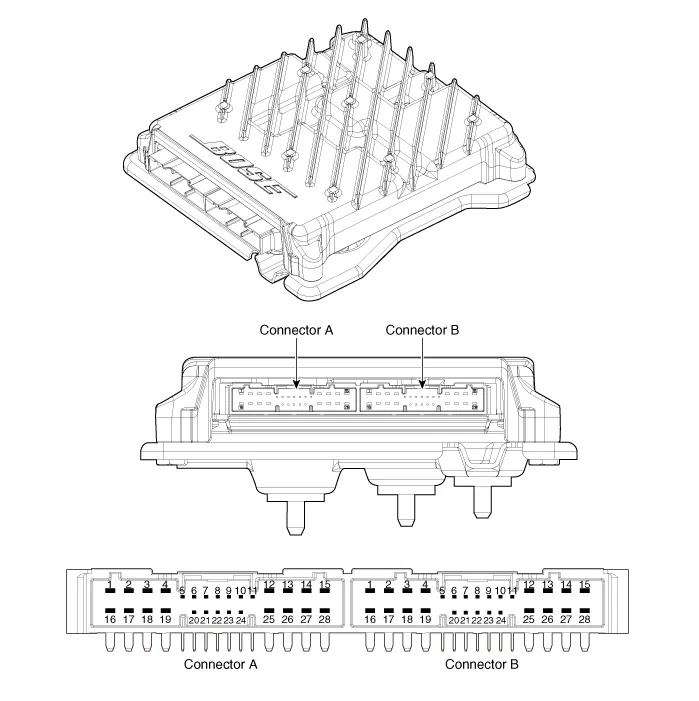 BOSE

Connector A
Connector B

1 2 3 4 5 6 7 8 9 10 11 12 13 14 15
16 17 18 19 20 21 22 23 24 25 26 27 28

1 2 3 4 5 6 7 8 9 10 11 12 13 14 15
16 17 18 19 20 21 22 23 24 25 26 27 28

Connector A
Connector B