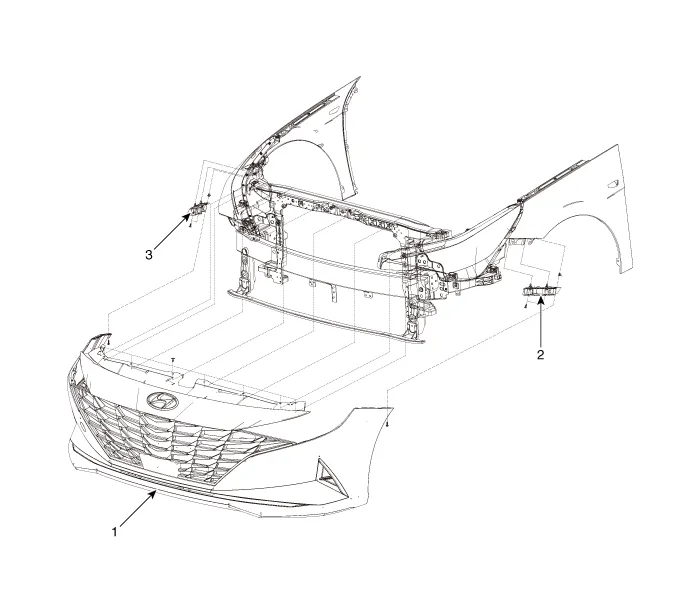 3

2

1