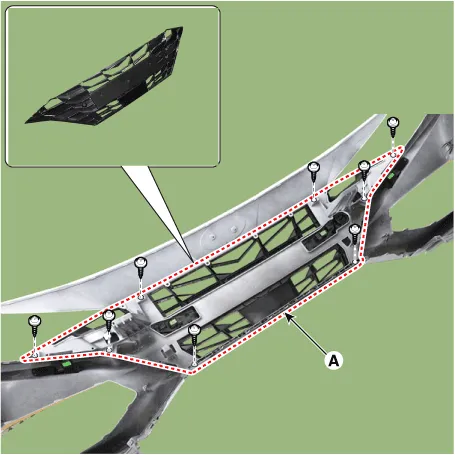 A