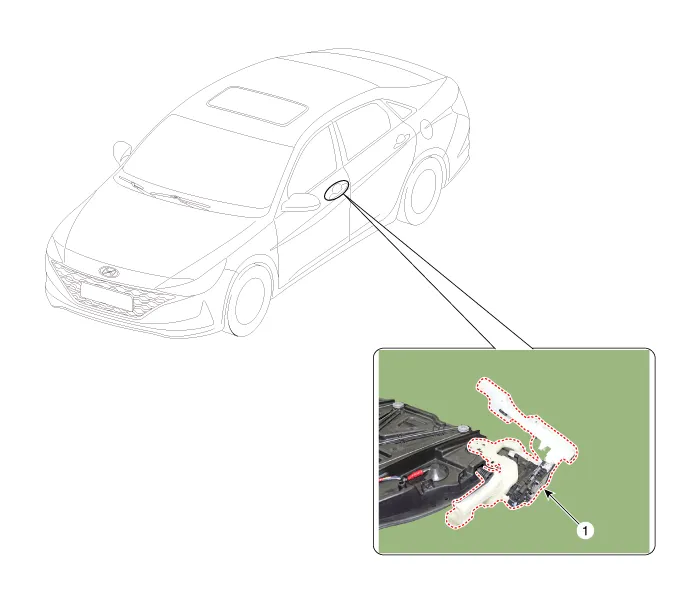 1