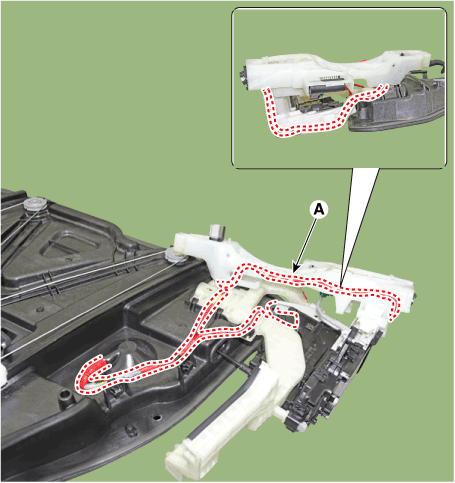 A