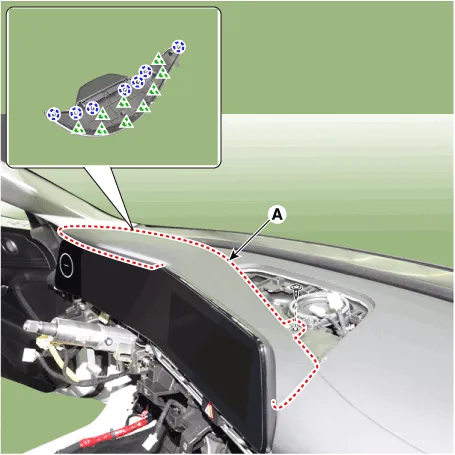 A