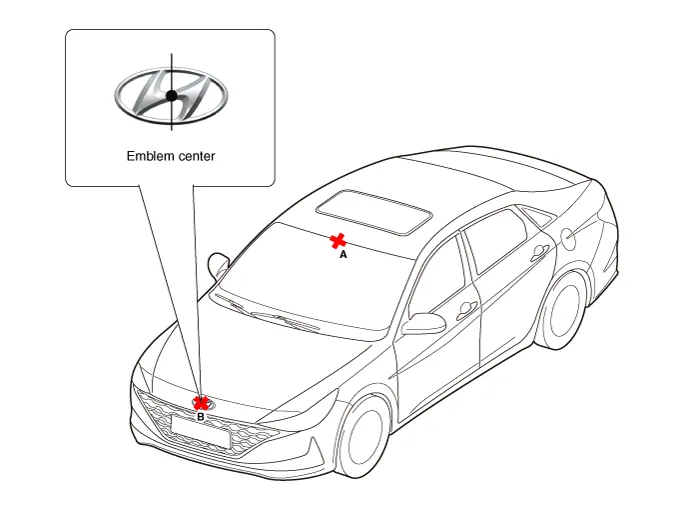 Emblem center

A

B