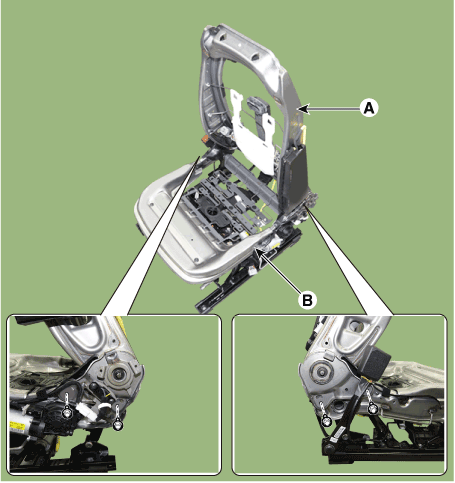 A

B