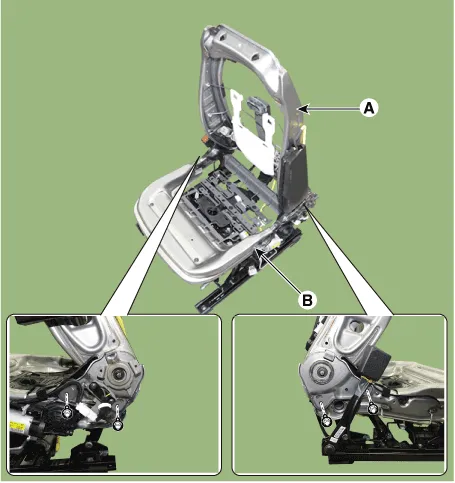 A

B