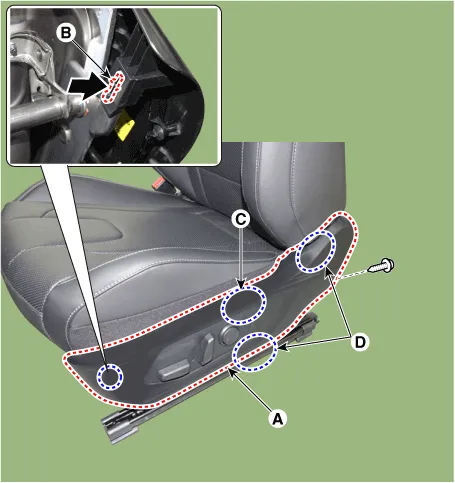 B
C
D
A