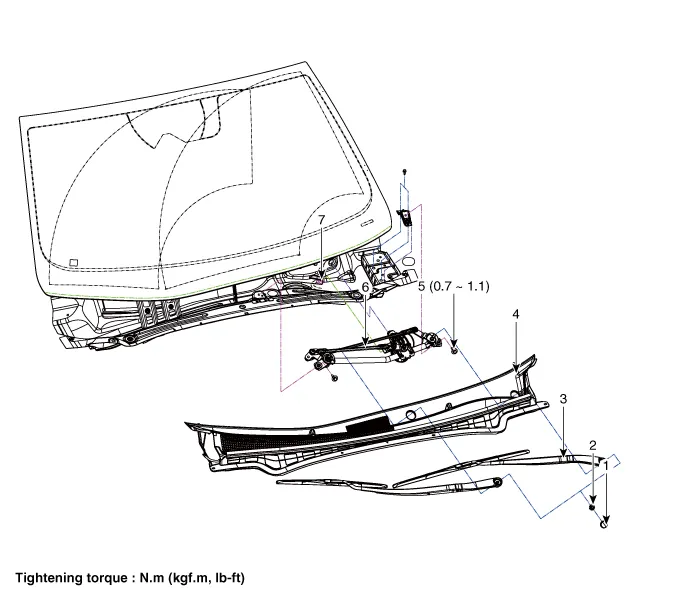 7
6
5 (0.7 ~ 1.1)
4
3
2
1

Tightening torque : N.m (kgf.m, lb-ft)