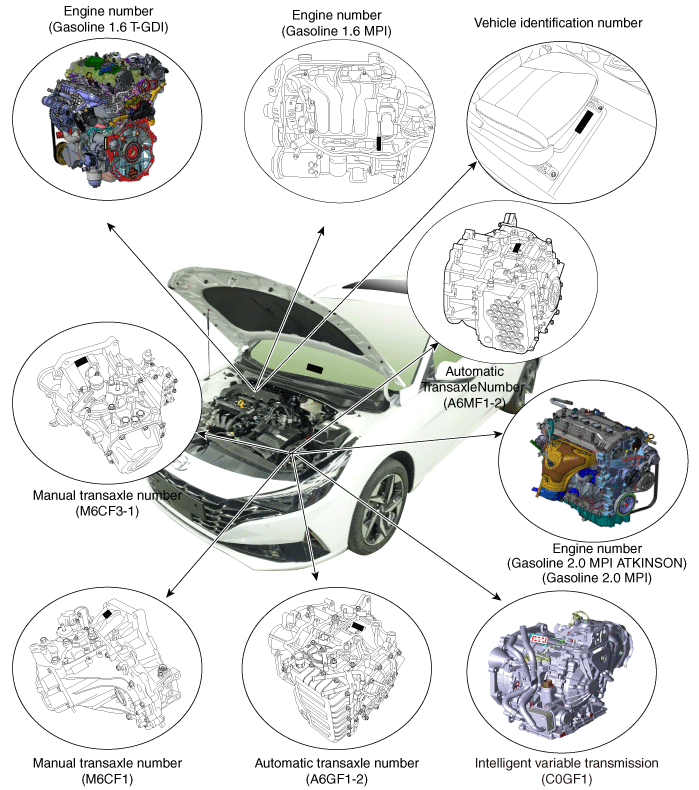 Engine number
(Gasoline 1.6 T-GDI)

Engine number
(Gasoline 1.6 MPI)

Vehicle identification number

Automatic
TransaxleNumber
(A6MF1-2)

Manual transaxle number
(M6CF3-1)

Engine number
(Gasoline 2.0 MPI ATKINSON)
(Gasoline 2.0 MPI)

Manual transaxle number
(M6CF1)

Automatic transaxle number
(A6GF1-2)

Intelligent variable transmission
(C0GF1)