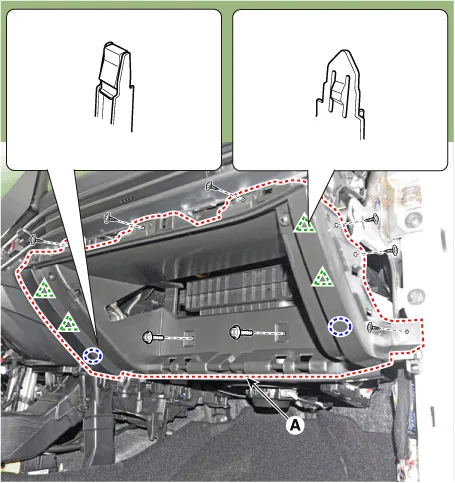 A