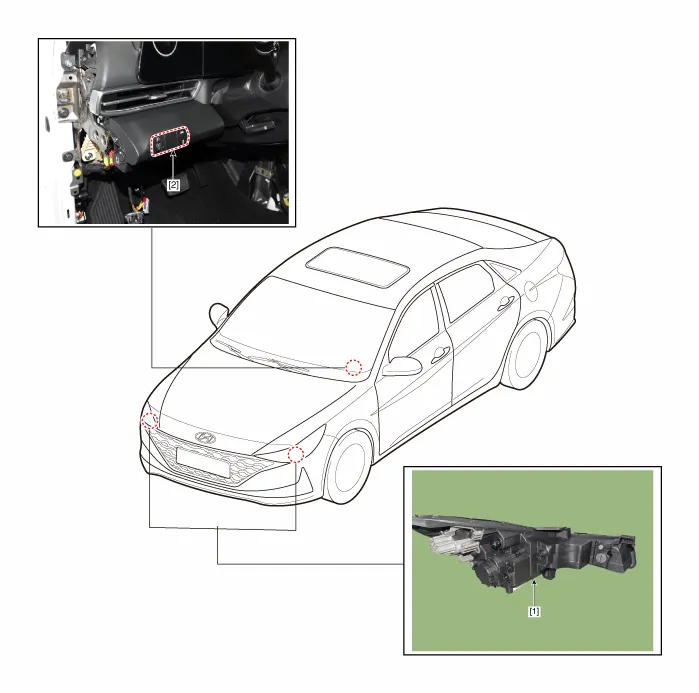 [2]

[1]