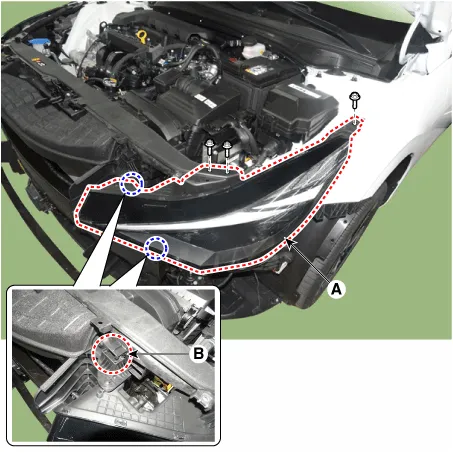 A

B