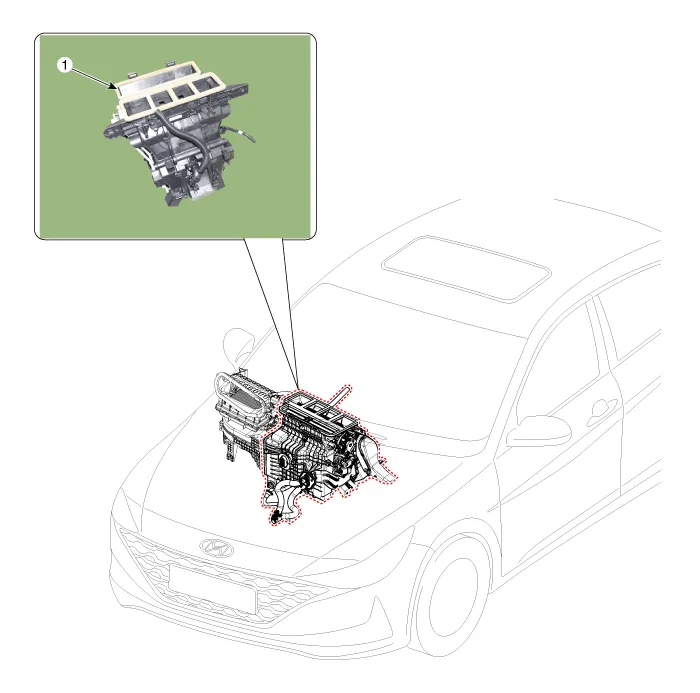 1