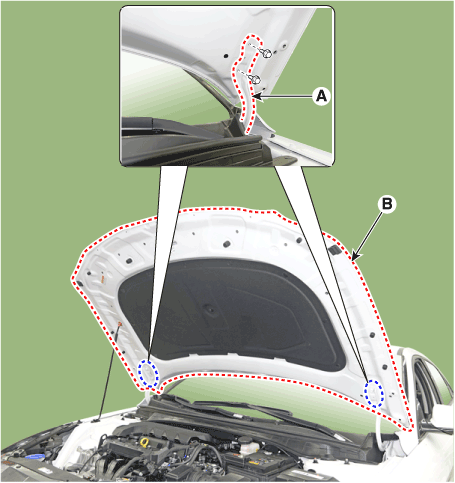 A

B